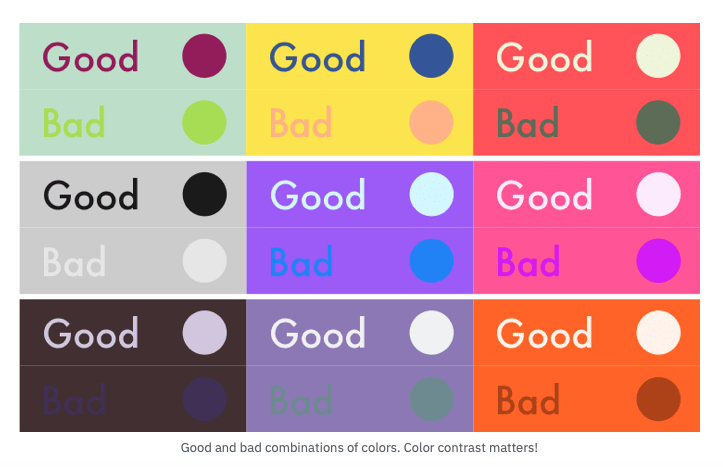 Good

Bad

Good

Bad

Good

Bad

Good

Bad

Good

Bad

Good

Bad

Good

Bad

Good

Bad

Good

Bad

Good and bad combinations of colors. Color contrast matters!